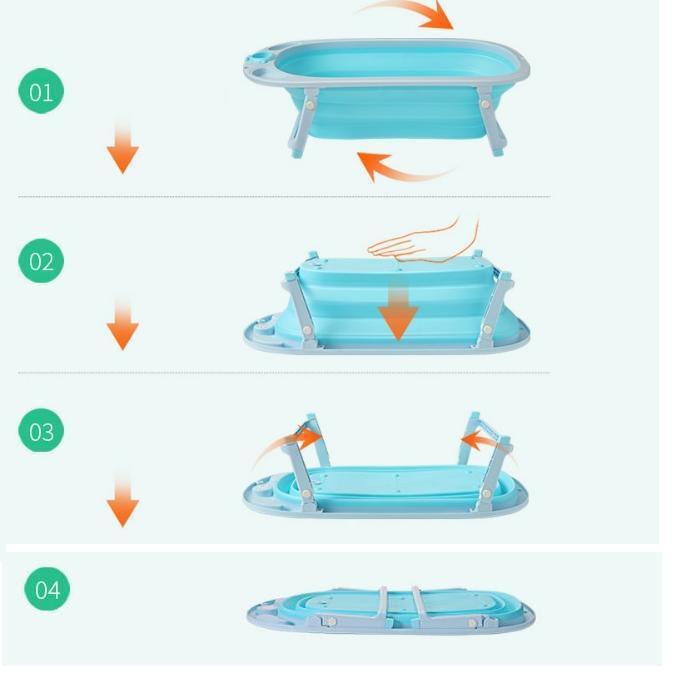 01

02

03

04